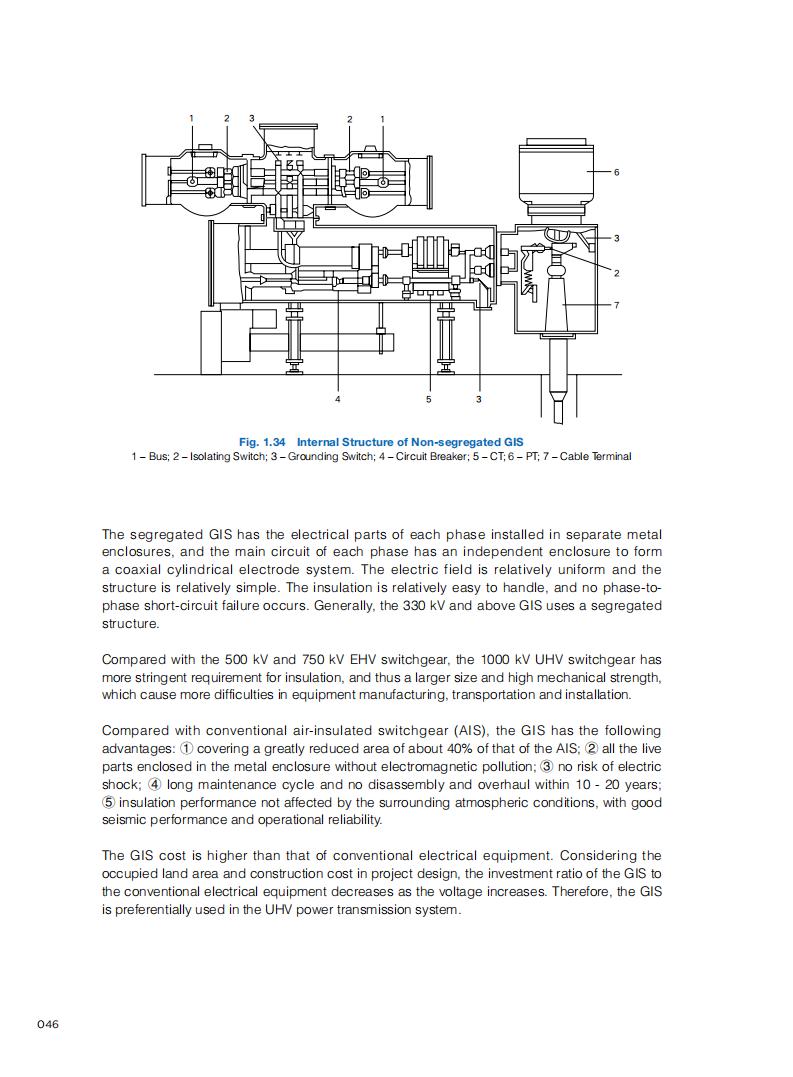 1 2 3 2 1

6

3

2

7

4 5 3

Fig. 1.34 Internal Structure of Non-segregated GIS
1 – Bus; 2 – Isolating Switch; 3 – Grounding Switch; 4 – Circuit Breaker; 5 – CT; 6 – PT; 7 – Cable Terminal

The segregated GIS has the electrical parts of each phase installed in separate metal enclosures, and the main circuit of each phase has an independent enclosure to form a coaxial cylindrical electrode system. The electric field is relatively uniform and the structure is relatively simple. The insulation is relatively easy to handle, and no phase-to-phase short-circuit failure occurs. Generally, the 330 kV and above GIS uses a segregated structure.

Compared with the 500 kV and 750 kV EHV switchgear, the 1000 kV UHV switchgear has more stringent requirement for insulation, and thus a larger size and high mechanical strength, which cause more difficulties in equipment manufacturing, transportation and installation.

Compared with conventional air-insulated switchgear (AIS), the GIS has the following advantages: ① covering a greatly reduced area of about 40% of that of the AIS; ② all the live parts enclosed in the metal enclosure without electromagnetic pollution; ③ no risk of electric shock; ④ long maintenance cycle and no disassembly and overhaul within 10 - 20 years; ⑤ insulation performance not affected by the surrounding atmospheric conditions, with good seismic performance and operational reliability.

The GIS cost is higher than that of conventional electrical equipment. Considering the occupied land area and construction cost in project design, the investment ratio of the GIS to the conventional electrical equipment decreases as the voltage increases. Therefore, the GIS is preferentially used in the UHV power transmission system.

046