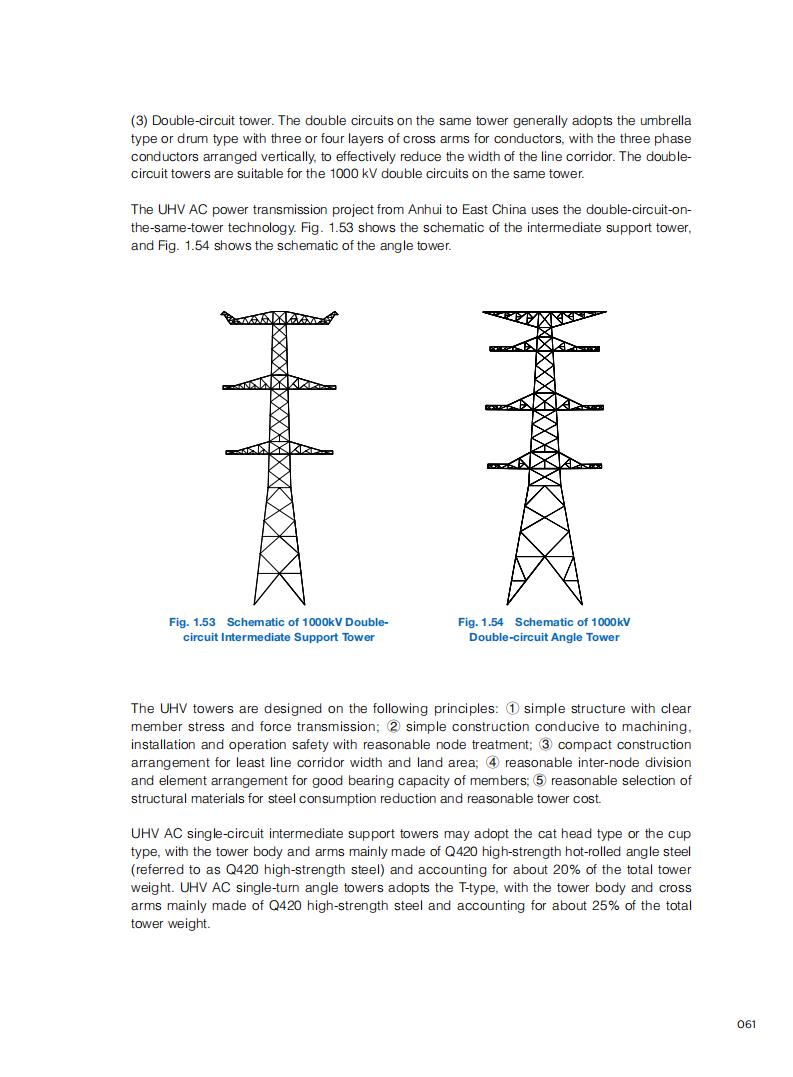 (3) Double-circuit tower. The double circuits on the same tower generally adopts the umbrella type or drum type with three or four layers of cross arms for conductors, with the three phase conductors arranged vertically, to effectively reduce the width of the line corridor. The double-circuit towers are suitable for the 1000 kV double circuits on the same tower.

The UHV AC power transmission project from Anhui to East China uses the double-circuit-on-the-same-tower technology. Fig. 1.53 shows the schematic of the intermediate support tower, and Fig. 1.54 shows the schematic of the angle tower.

Fig. 1.53 Schematic of 1000kV Double-circuit Intermediate Support Tower

Fig. 1.54 Schematic of 1000kV Double-circuit Angle Tower

The UHV towers are designed on the following principles: ① simple structure with clear member stress and force transmission; ② simple construction conducive to machining, installation and operation safety with reasonable node treatment; ③ compact construction arrangement for least line corridor width and land area; ④ reasonable inter-node division and element arrangement for good bearing capacity of members; ⑤ reasonable selection of structural materials for steel consumption reduction and reasonable tower cost.

UHV AC single-circuit intermediate support towers may adopt the cat head type or the cup type, with the tower body and arms mainly made of Q420 high-strength hot-rolled angle steel (referred to as Q420 high-strength steel) and accounting for about 20% of the total tower weight. UHV AC single-turn angle towers adopts the T-type, with the tower body and cross arms mainly made of Q420 high-strength steel and accounting for about 25% of the total tower weight.

061