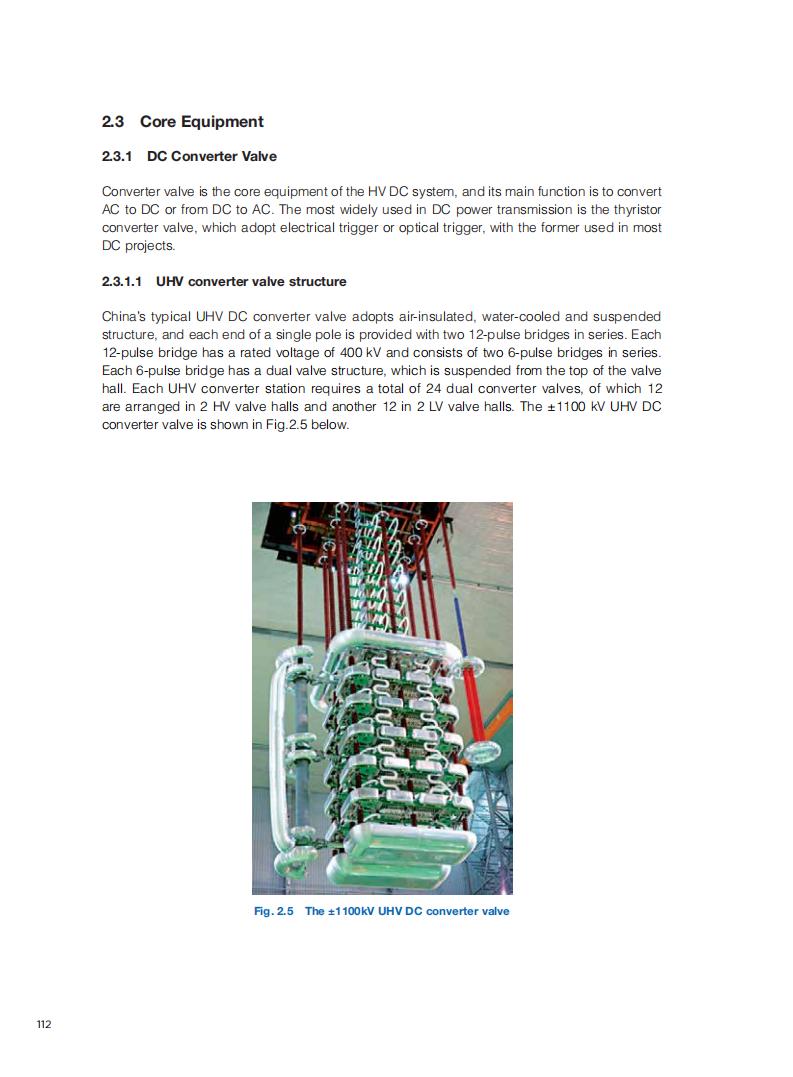 2.3 Core Equipment

2.3.1 DC Converter Valve

Converter valve is the core equipment of the HV DC system, and its main function is to convert AC to DC or from DC to AC. The most widely used in DC power transmission is the thyristor converter valve, which adopt electrical trigger or optical trigger, with the former used in most DC projects.

2.3.1.1 UHV converter valve structure

China's typical UHV DC converter valve adopts air-insulated, water-cooled and suspended structure, and each end of a single pole is provided with two 12-pulse bridges in series. Each 12-pulse bridge has a rated voltage of 400 kV and consists of two 6-pulse bridges in series. Each 6-pulse bridge has a dual valve structure, which is suspended from the top of the valve hall. Each UHV converter station requires a total of 24 dual converter valves, of which 12 are arranged in 2 HV valve halls and another 12 in 2 LV valve halls. The ±1100 kV UHV DC converter valve is shown in Fig.2.5 below.

Fig. 2.5 The ±1100kV UHV DC converter valve

112