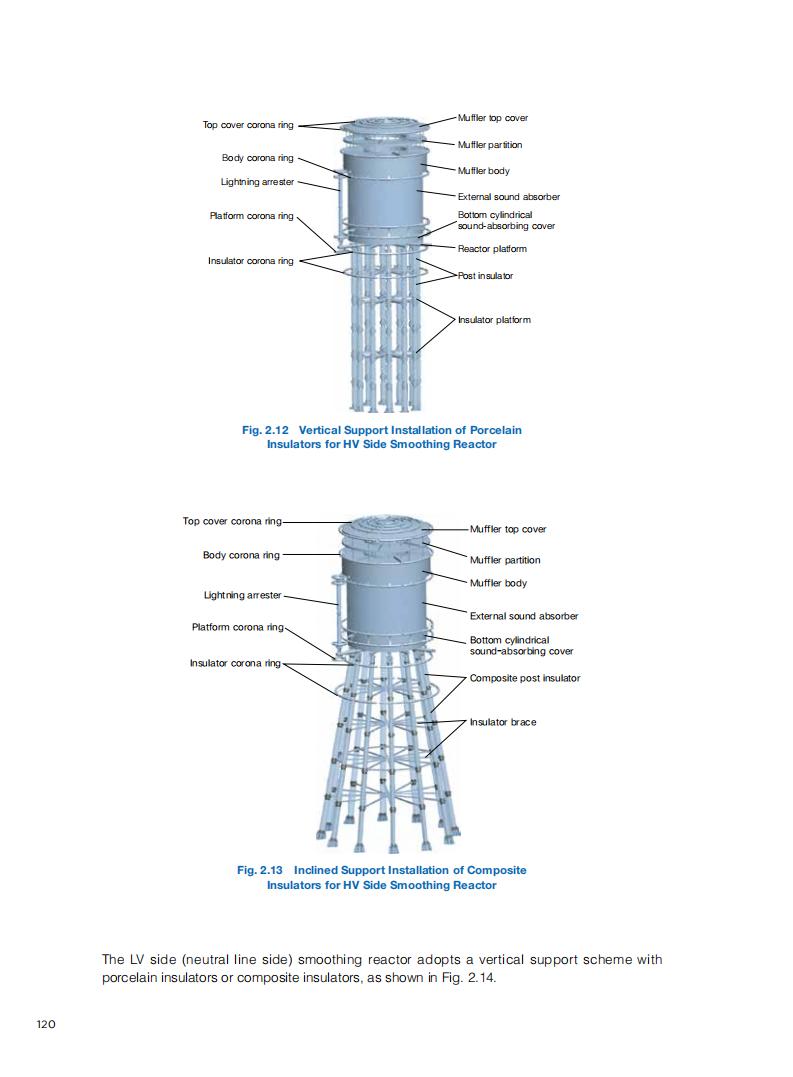 Top cover corona ring

Body corona ring

Lightning arrester

Platform corona ring

Insulator corona ring

Muffler top cover

Muffler partition

Muffler body

External sound absorber

Bottom cylindrical sound-absorbing cover

Reactor platform

Post insulator

Insulator platform

Fig. 2.12 Vertical Support Installation of Porcelain Insulators for HV Side Smoothing Reactor

Top cover corona ring

Body corona ring

Lightning arrester

Platform corona ring

Insulator corona ring

Muffler top cover

Muffler partition

Muffler body

External sound absorber

Bottom cylindrical sound-absorbing cover

Composite post insulator

Insulator brace

Fig. 2.13 Inclined Support Installation of Composite Insulators for HV Side Smoothing Reactor

The LV side (neutral line side) smoothing reactor adopts a vertical support scheme with porcelain insulators or composite insulators, as shown in Fig. 2.14.

120