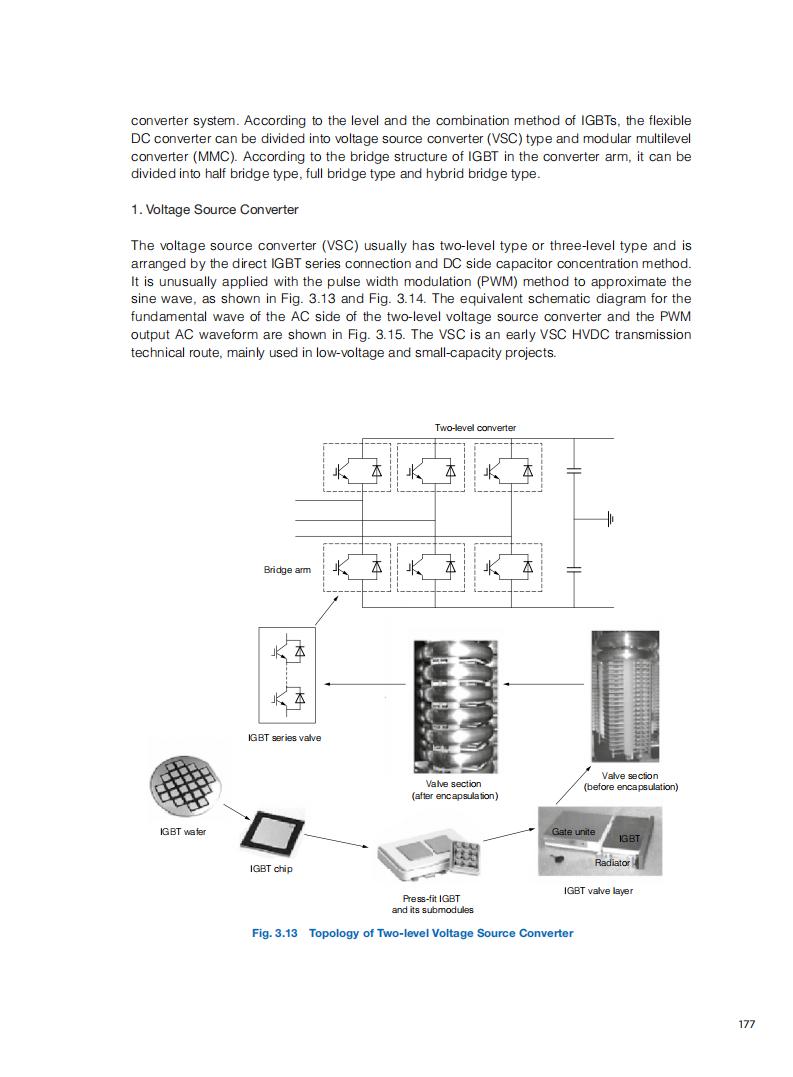 converter system. According to the level and the combination method of IGBTs, the flexible DC converter can be divided into voltage source converter (VSC) type and modular multilevel converter (MMC). According to the bridge structure of IGBT in the converter arm, it can be divided into half bridge type, full bridge type and hybrid bridge type.

1. Voltage Source Converter

The voltage source converter (VSC) usually has two-level type or three-level type and is arranged by the direct IGBT series connection and DC side capacitor concentration method. It is unusually applied with the pulse width modulation (PWM) method to approximate the sine wave, as shown in Fig. 3.13 and Fig. 3.14. The equivalent schematic diagram for the fundamental wave of the AC side of the two-level voltage source converter and the PWM output AC waveform are shown in Fig. 3.15. The VSC is an early VSC HVDC transmission technical route, mainly used in low-voltage and small-capacity projects.

Two-level converter

Bridge arm

IGBT series valve

Valve section
(after encapsulation)

Valve section
(before encapsulation)

IGBT wafer

IGBT chip

Press-fit IGBT
and its submodules

Gate unite

IGBT

Radiator

IGBT valve layer

Fig. 3.13 Topology of Two-level Voltage Source Converter

177