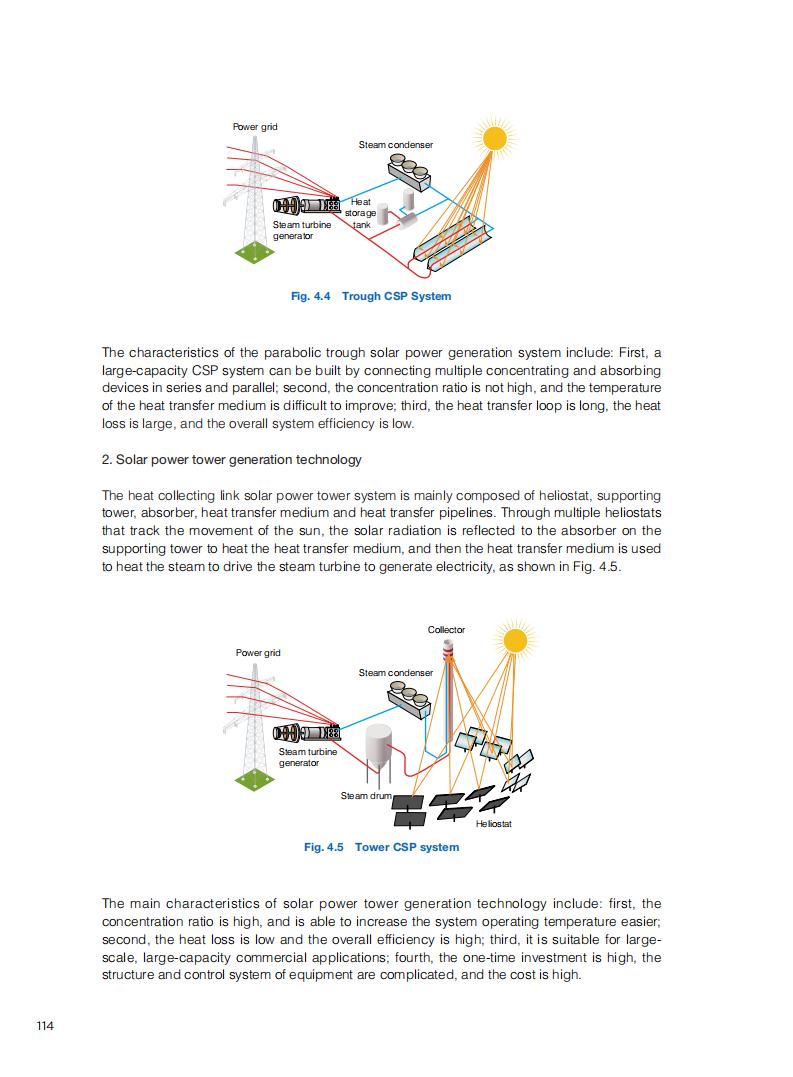 Power grid

Steam condenser

Heat storage tank

Steam turbine generator

Fig. 4.4 Trough CSP System

The characteristics of the parabolic trough solar power generation system include: First, a large-capacity CSP system can be built by connecting multiple concentrating and absorbing devices in series and parallel; second, the concentration ratio is not high, and the temperature of the heat transfer medium is difficult to improve; third, the heat transfer loop is long, the heat loss is large, and the overall system efficiency is low.

2. Solar power tower generation technology

The heat collecting link solar power tower system is mainly composed of heliostat, supporting tower, absorber, heat transfer medium and heat transfer pipelines. Through multiple heliostats that track the movement of the sun, the solar radiation is reflected to the absorber on the supporting tower to heat the heat transfer medium, and then the heat transfer medium is used to heat the steam to drive the steam turbine to generate electricity, as shown in Fig. 4.5.

Collector

Power grid

Steam condenser

Steam turbine generator

Steam drum

Heliostat

Fig. 4.5 Tower CSP system

The main characteristics of solar power tower generation technology include: first, the concentration ratio is high, and is able to increase the system operating temperature easier; second, the heat loss is low and the overall efficiency is high; third, it is suitable for large-scale, large-capacity commercial applications; fourth, the one-time investment is high, the structure and control system of equipment are complicated, and the cost is high.

114