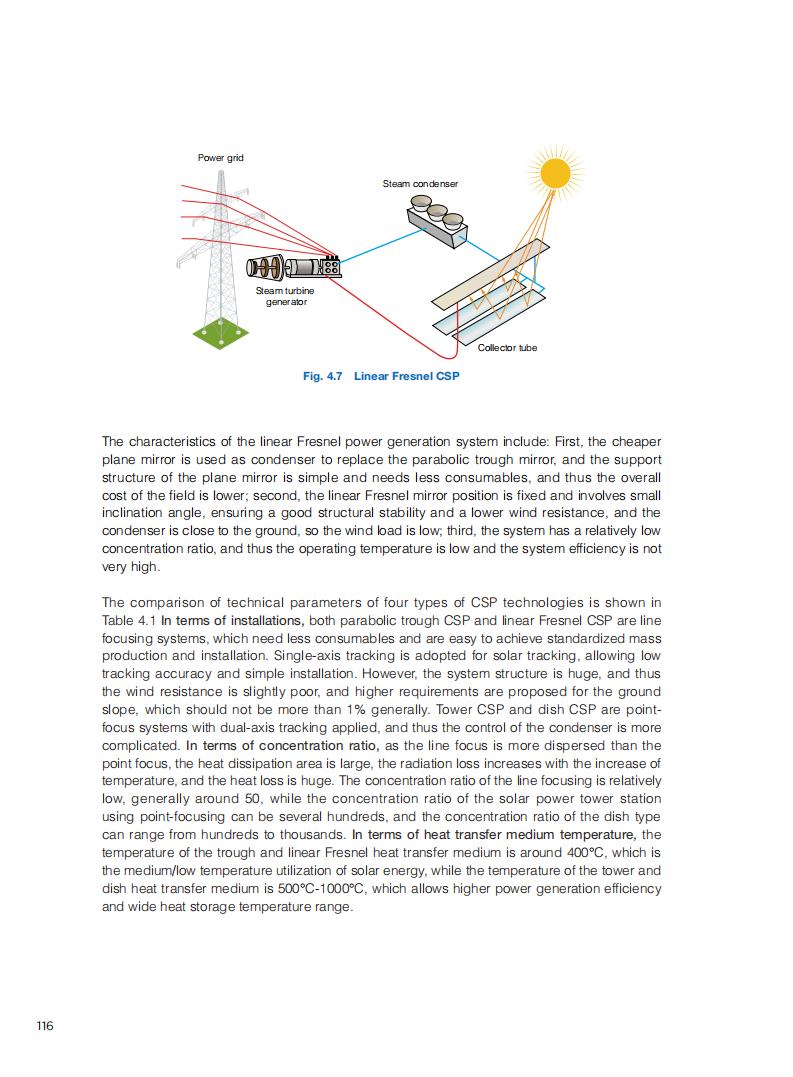 Power grid

Steam condenser

Steam turbine generator

Collector tube

Fig. 4.7 Linear Fresnel CSP

The characteristics of the linear Fresnel power generation system include: First, the cheaper plane mirror is used as condenser to replace the parabolic trough mirror, and the support structure of the plane mirror is simple and needs less consumables, and thus the overall cost of the field is lower; second, the linear Fresnel mirror position is fixed and involves small inclination angle, ensuring a good structural stability and a lower wind resistance, and the condenser is close to the ground, so the wind load is low; third, the system has a relatively low concentration ratio, and thus the operating temperature is low and the system efficiency is not very high.

The comparison of technical parameters of four types of CSP technologies is shown in Table 4.1 In terms of installations, both parabolic trough CSP and linear Fresnel CSP are line focusing systems, which need less consumables and are easy to achieve standardized mass production and installation. Single-axis tracking is adopted for solar tracking, allowing low tracking accuracy and simple installation. However, the system structure is huge, and thus the wind resistance is slightly poor, and higher requirements are proposed for the ground slope, which should not be more than 1% generally. Tower CSP and dish CSP are point-focus systems with dual-axis tracking applied, and thus the control of the condenser is more complicated. In terms of concentration ratio, as the line focus is more dispersed than the point focus, the heat dissipation area is large, the radiation loss increases with the increase of temperature, and the heat loss is huge. The concentration ratio of the line focusing is relatively low, generally around 50, while the concentration ratio of the solar power tower station using point-focusing can be several hundreds, and the concentration ratio of the dish type can range from hundreds to thousands. In terms of heat transfer medium temperature, the temperature of the trough and linear Fresnel heat transfer medium is around 400°C, which is the medium/low temperature utilization of solar energy, while the temperature of the tower and dish heat transfer medium is 500°C-1000°C, which allows higher power generation efficiency and wide heat storage temperature range.

116