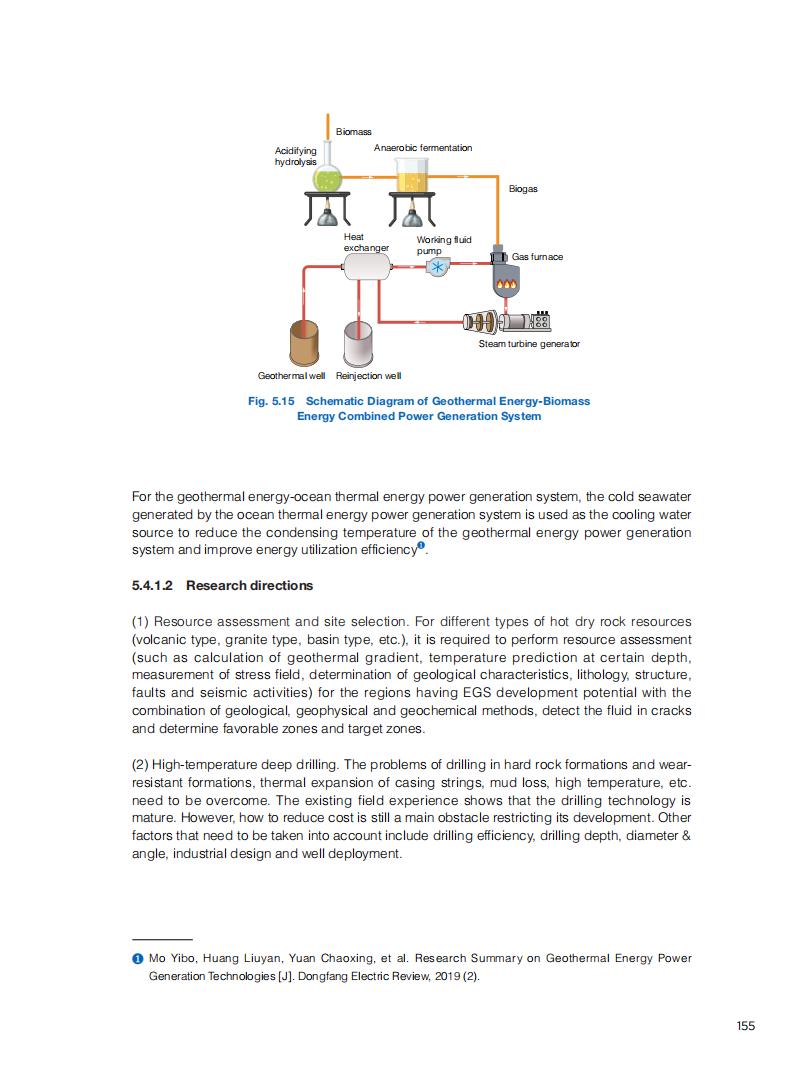 Biomass

Acidifying hydrolysis

Anaerobic fermentation

Biogas

Heat exchanger

Working fluid pump

Gas furnace

Steam turbine generator

Geothermal well

Reinjection well

Fig. 5.15 Schematic Diagram of Geothermal Energy-Biomass Energy Combined Power Generation System

For the geothermal energy-ocean thermal energy power generation system, the cold seawater generated by the ocean thermal energy power generation system is used as the cooling water source to reduce the condensing temperature of the geothermal energy power generation system and improve energy utilization efficiency❶.

5.4.1.2 Research directions

(1) Resource assessment and site selection. For different types of hot dry rock resources (volcanic type, granite type, basin type, etc.), it is required to perform resource assessment (such as calculation of geothermal gradient, temperature prediction at certain depth, measurement of stress field, determination of geological characteristics, lithology, structure, faults and seismic activities) for the regions having EGS development potential with the combination of geological, geophysical and geochemical methods, detect the fluid in cracks and determine favorable zones and target zones.

(2) High-temperature deep drilling. The problems of drilling in hard rock formations and wear-resistant formations, thermal expansion of casing strings, mud loss, high temperature, etc. need to be overcome. The existing field experience shows that the drilling technology is mature. However, how to reduce cost is still a main obstacle restricting its development. Other factors that need to be taken into account include drilling efficiency, drilling depth, diameter & angle, industrial design and well deployment.

❶ Mo Yibo, Huang Liuyan, Yuan Chaoxing, et al. Research Summary on Geothermal Energy Power Generation Technologies [J]. Dongfang Electric Review, 2019 (2).

155