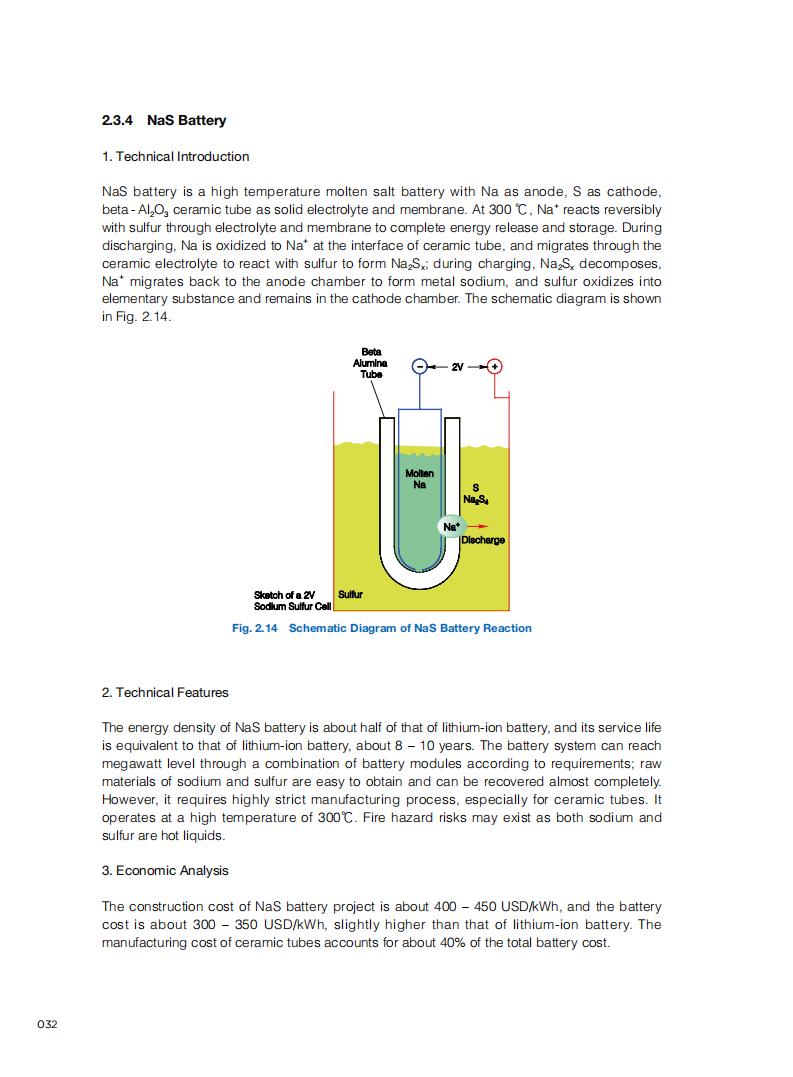 2.3.4 NaS Battery

1. Technical Introduction

NaS battery is a high temperature molten salt battery with Na as anode, S as cathode, beta - $Al_2O_3$ ceramic tube as solid electrolyte and membrane. At 300 ℃, $Na^+$ reacts reversibly with sulfur through electrolyte and membrane to complete energy release and storage. During discharging, Na is oxidized to $Na^+$ at the interface of ceramic tube, and migrates through the ceramic electrolyte to react with sulfur to form $Na_2S_x$; during charging, $Na_2S_x$ decomposes, $Na^+$ migrates back to the anode chamber to form metal sodium, and sulfur oxidizes into elementary substance and remains in the cathode chamber. The schematic diagram is shown in Fig. 2.14.

Beta Alumina Tube
−
2V
+
Molten Na
S
$Na_2S_4$
$Na^+$
Discharge
Sketch of a 2V Sodium Sulfur Cell
Sulfur

Fig. 2.14 Schematic Diagram of NaS Battery Reaction

2. Technical Features

The energy density of NaS battery is about half of that of lithium-ion battery, and its service life is equivalent to that of lithium-ion battery, about 8 – 10 years. The battery system can reach megawatt level through a combination of battery modules according to requirements; raw materials of sodium and sulfur are easy to obtain and can be recovered almost completely. However, it requires highly strict manufacturing process, especially for ceramic tubes. It operates at a high temperature of 300℃. Fire hazard risks may exist as both sodium and sulfur are hot liquids.

3. Economic Analysis

The construction cost of NaS battery project is about 400 – 450 USD/kWh, and the battery cost is about 300 – 350 USD/kWh, slightly higher than that of lithium-ion battery. The manufacturing cost of ceramic tubes accounts for about 40% of the total battery cost.

032