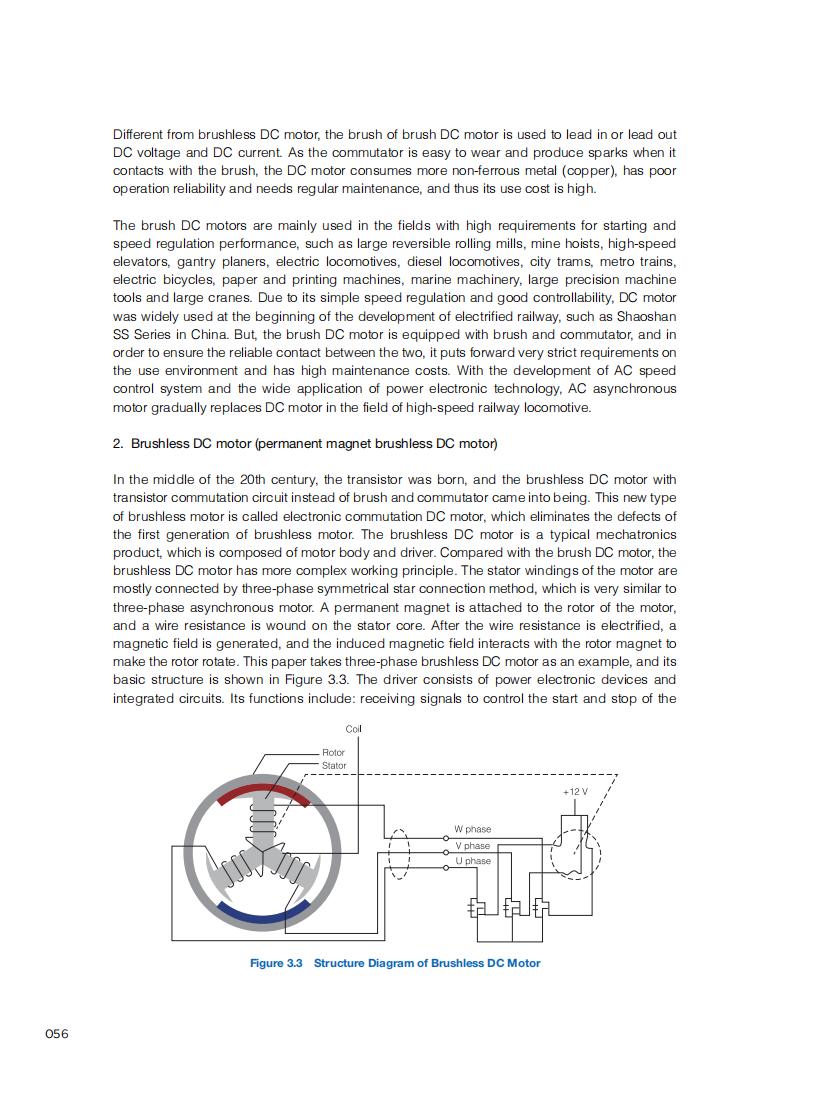 Different from brushless DC motor, the brush of brush DC motor is used to lead in or lead out DC voltage and DC current. As the commutator is easy to wear and produce sparks when it contacts with the brush, the DC motor consumes more non-ferrous metal (copper), has poor operation reliability and needs regular maintenance, and thus its use cost is high.

The brush DC motors are mainly used in the fields with high requirements for starting and speed regulation performance, such as large reversible rolling mills, mine hoists, high-speed elevators, gantry planers, electric locomotives, diesel locomotives, city trams, metro trains, electric bicycles, paper and printing machines, marine machinery, large precision machine tools and large cranes. Due to its simple speed regulation and good controllability, DC motor was widely used at the beginning of the development of electrified railway, such as Shaoshan SS Series in China. But, the brush DC motor is equipped with brush and commutator, and in order to ensure the reliable contact between the two, it puts forward very strict requirements on the use environment and has high maintenance costs. With the development of AC speed control system and the wide application of power electronic technology, AC asynchronous motor gradually replaces DC motor in the field of high-speed railway locomotive.

2. Brushless DC motor (permanent magnet brushless DC motor)

In the middle of the 20th century, the transistor was born, and the brushless DC motor with transistor commutation circuit instead of brush and commutator came into being. This new type of brushless motor is called electronic commutation DC motor, which eliminates the defects of the first generation of brushless motor. The brushless DC motor is a typical mechatronics product, which is composed of motor body and driver. Compared with the brush DC motor, the brushless DC motor has more complex working principle. The stator windings of the motor are mostly connected by three-phase symmetrical star connection method, which is very similar to three-phase asynchronous motor. A permanent magnet is attached to the rotor of the motor, and a wire resistance is wound on the stator core. After the wire resistance is electrified, a magnetic field is generated, and the induced magnetic field interacts with the rotor magnet to make the rotor rotate. This paper takes three-phase brushless DC motor as an example, and its basic structure is shown in Figure 3.3. The driver consists of power electronic devices and integrated circuits. Its functions include: receiving signals to control the start and stop of the

Coil
Rotor
Stator
+12 V
W phase
V phase
U phase

Figure 3.3 Structure Diagram of Brushless DC Motor

056