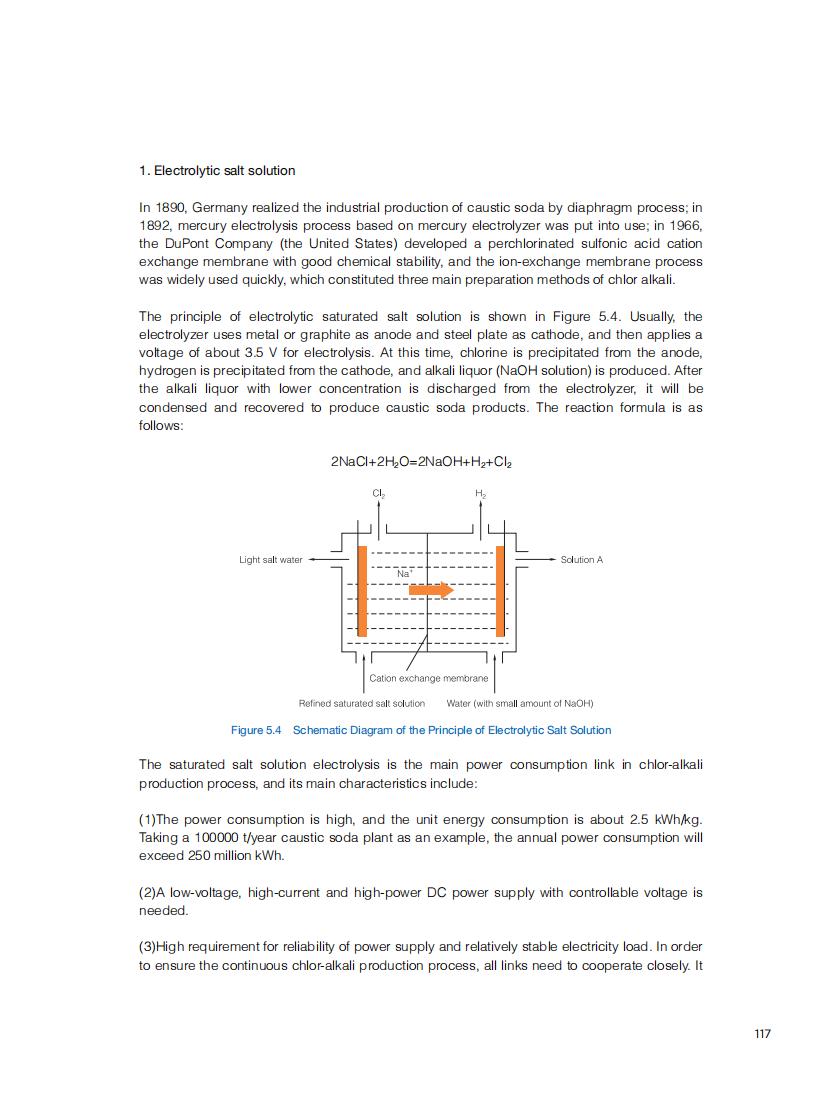 1. Electrolytic salt solution

In 1890, Germany realized the industrial production of caustic soda by diaphragm process; in 1892, mercury electrolysis process based on mercury electrolyzer was put into use; in 1966, the DuPont Company (the United States) developed a perchlorinated sulfonic acid cation exchange membrane with good chemical stability, and the ion-exchange membrane process was widely used quickly, which constituted three main preparation methods of chlor alkali.

The principle of electrolytic saturated salt solution is shown in Figure 5.4. Usually, the electrolyzer uses metal or graphite as anode and steel plate as cathode, and then applies a voltage of about 3.5 V for electrolysis. At this time, chlorine is precipitated from the anode, hydrogen is precipitated from the cathode, and alkali liquor (NaOH solution) is produced. After the alkali liquor with lower concentration is discharged from the electrolyzer, it will be condensed and recovered to produce caustic soda products. The reaction formula is as follows:

$2NaCl+2H_2O=2NaOH+H_2+Cl_2$

$Cl_2$

$H_2$

Light salt water

Solution A

$Na^+$

Cation exchange membrane

Refined saturated salt solution

Water (with small amount of NaOH)

Figure 5.4 Schematic Diagram of the Principle of Electrolytic Salt Solution

The saturated salt solution electrolysis is the main power consumption link in chlor-alkali production process, and its main characteristics include:

(1)The power consumption is high, and the unit energy consumption is about 2.5 kWh/kg. Taking a 100000 t/year caustic soda plant as an example, the annual power consumption will exceed 250 million kWh.

(2)A low-voltage, high-current and high-power DC power supply with controllable voltage is needed.

(3)High requirement for reliability of power supply and relatively stable electricity load. In order to ensure the continuous chlor-alkali production process, all links need to cooperate closely. It

117