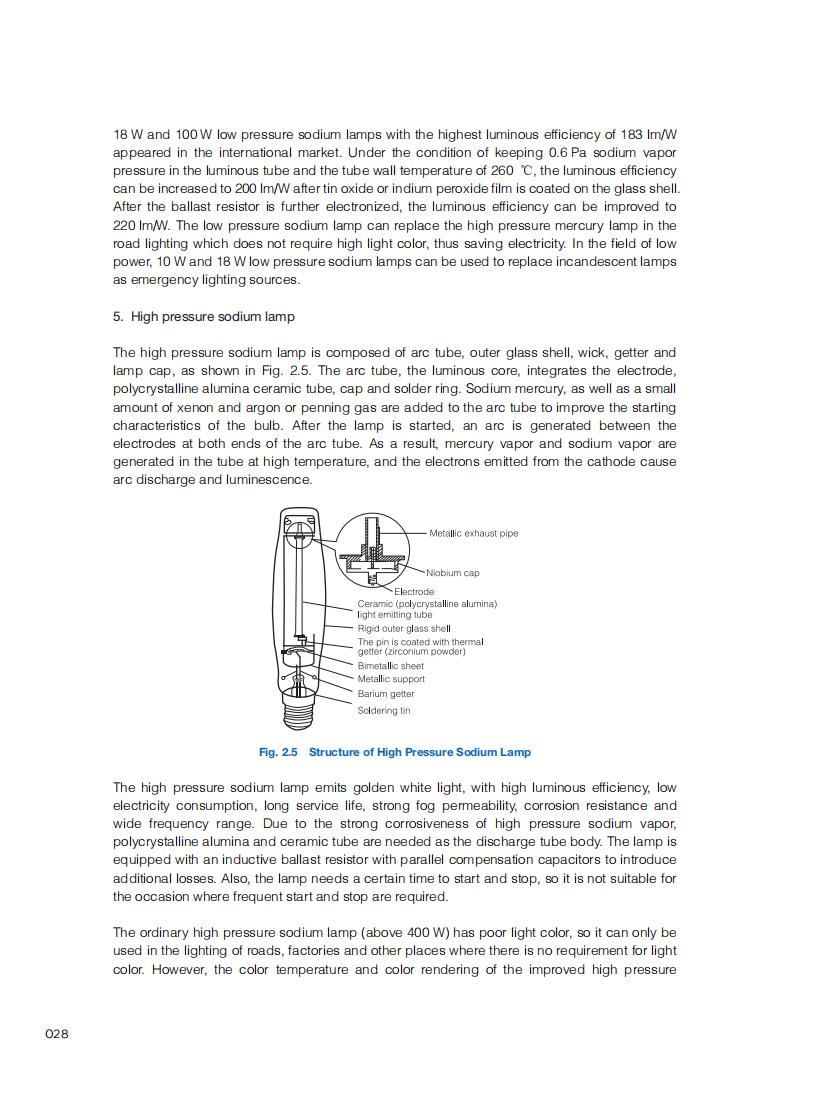 18 W and 100 W low pressure sodium lamps with the highest luminous efficiency of 183 lm/W appeared in the international market. Under the condition of keeping 0.6 Pa sodium vapor pressure in the luminous tube and the tube wall temperature of 260 ℃, the luminous efficiency can be increased to 200 lm/W after tin oxide or indium peroxide film is coated on the glass shell. After the ballast resistor is further electronized, the luminous efficiency can be improved to 220 lm/W. The low pressure sodium lamp can replace the high pressure mercury lamp in the road lighting which does not require high light color, thus saving electricity. In the field of low power, 10 W and 18 W low pressure sodium lamps can be used to replace incandescent lamps as emergency lighting sources.

5. High pressure sodium lamp

The high pressure sodium lamp is composed of arc tube, outer glass shell, wick, getter and lamp cap, as shown in Fig. 2.5. The arc tube, the luminous core, integrates the electrode, polycrystalline alumina ceramic tube, cap and solder ring. Sodium mercury, as well as a small amount of xenon and argon or penning gas are added to the arc tube to improve the starting characteristics of the bulb. After the lamp is started, an arc is generated between the electrodes at both ends of the arc tube. As a result, mercury vapor and sodium vapor are generated in the tube at high temperature, and the electrons emitted from the cathode cause arc discharge and luminescence.

Metallic exhaust pipe
Niobium cap
Electrode
Ceramic (polycrystalline alumina) light emitting tube
Rigid outer glass shell
The pin is coated with thermal getter (zirconium powder)
Bimetallic sheet
Metallic support
Barium getter
Soldering tin

Fig. 2.5 Structure of High Pressure Sodium Lamp

The high pressure sodium lamp emits golden white light, with high luminous efficiency, low electricity consumption, long service life, strong fog permeability, corrosion resistance and wide frequency range. Due to the strong corrosiveness of high pressure sodium vapor, polycrystalline alumina and ceramic tube are needed as the discharge tube body. The lamp is equipped with an inductive ballast resistor with parallel compensation capacitors to introduce additional losses. Also, the lamp needs a certain time to start and stop, so it is not suitable for the occasion where frequent start and stop are required.

The ordinary high pressure sodium lamp (above 400 W) has poor light color, so it can only be used in the lighting of roads, factories and other places where there is no requirement for light color. However, the color temperature and color rendering of the improved high pressure

028