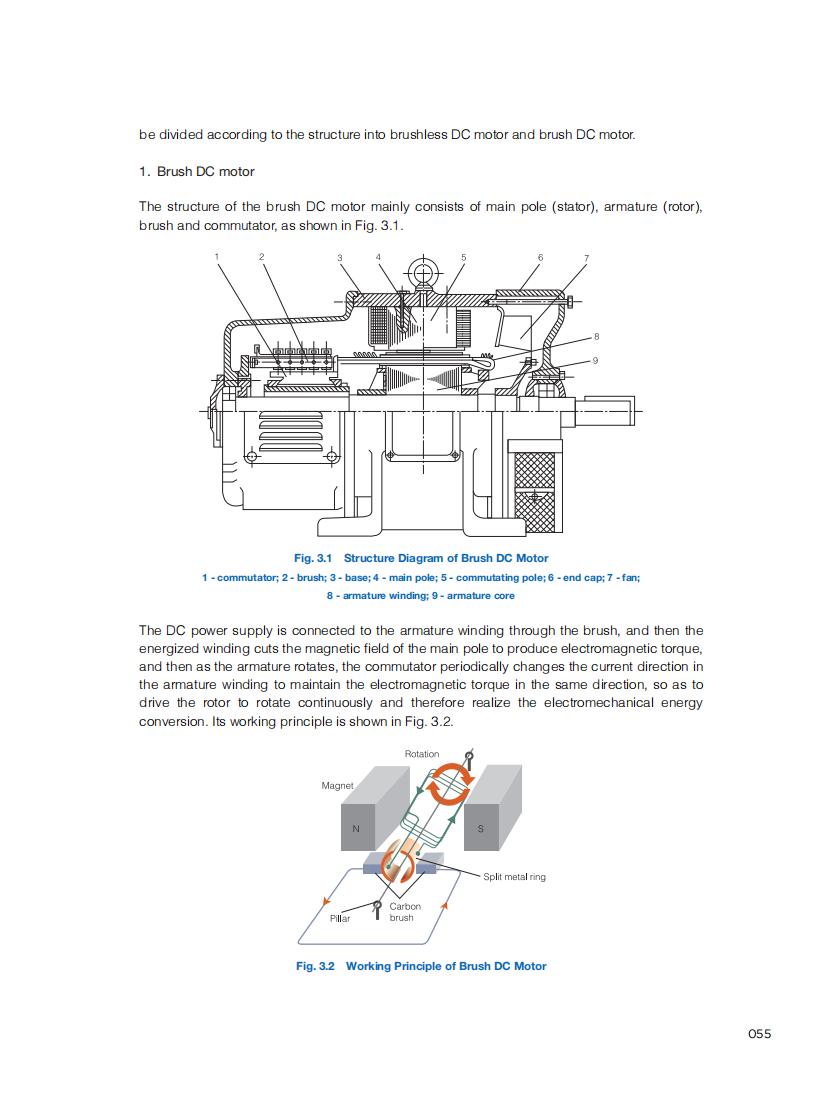 be divided according to the structure into brushless DC motor and brush DC motor.

1. Brush DC motor

The structure of the brush DC motor mainly consists of main pole (stator), armature (rotor), brush and commutator, as shown in Fig. 3.1.

1 2 3 4 5 6 7 8 9

Fig. 3.1 Structure Diagram of Brush DC Motor
1 - commutator; 2 - brush; 3 - base; 4 - main pole; 5 - commutating pole; 6 - end cap; 7 - fan; 8 - armature winding; 9 - armature core

The DC power supply is connected to the armature winding through the brush, and then the energized winding cuts the magnetic field of the main pole to produce electromagnetic torque, and then as the armature rotates, the commutator periodically changes the current direction in the armature winding to maintain the electromagnetic torque in the same direction, so as to drive the rotor to rotate continuously and therefore realize the electromechanical energy conversion. Its working principle is shown in Fig. 3.2.

Rotation
Magnet
N
S
Split metal ring
Pillar
Carbon brush

Fig. 3.2 Working Principle of Brush DC Motor

055